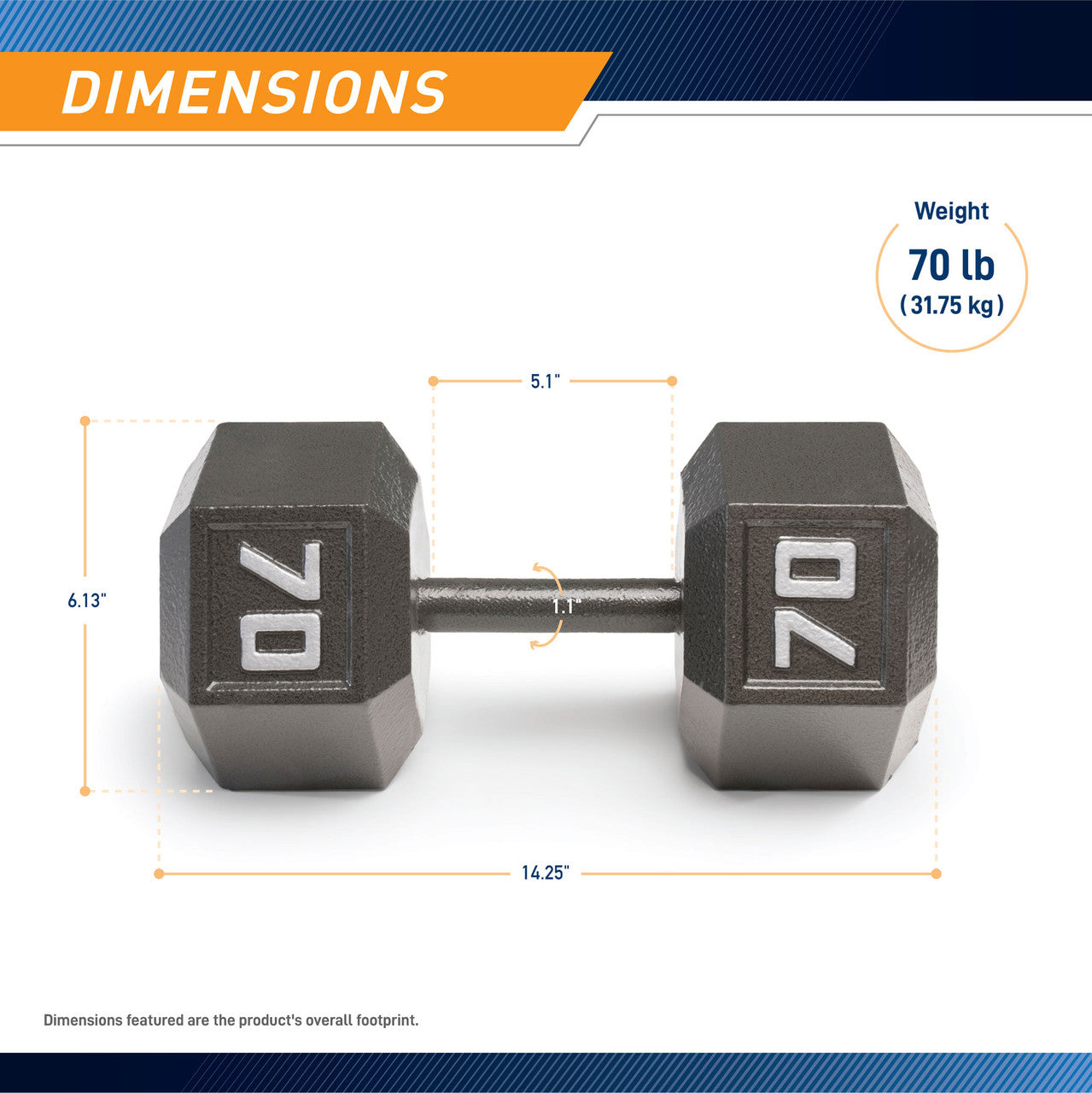 DIMENSIONS

Weight
70 lb
( 31.75 kg )

5.1"

6.13"

70

1.1"

70

14.25"

Dimensions featured are the product's overall footprint.