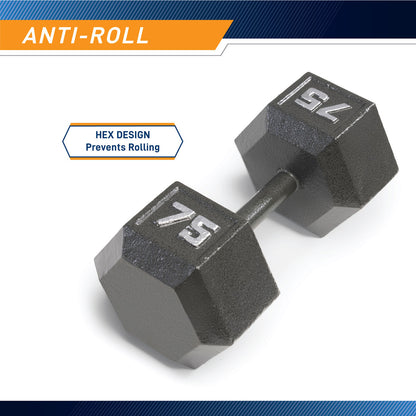 ANTI-ROLL

HEX DESIGN
Prevents Rolling

75

75