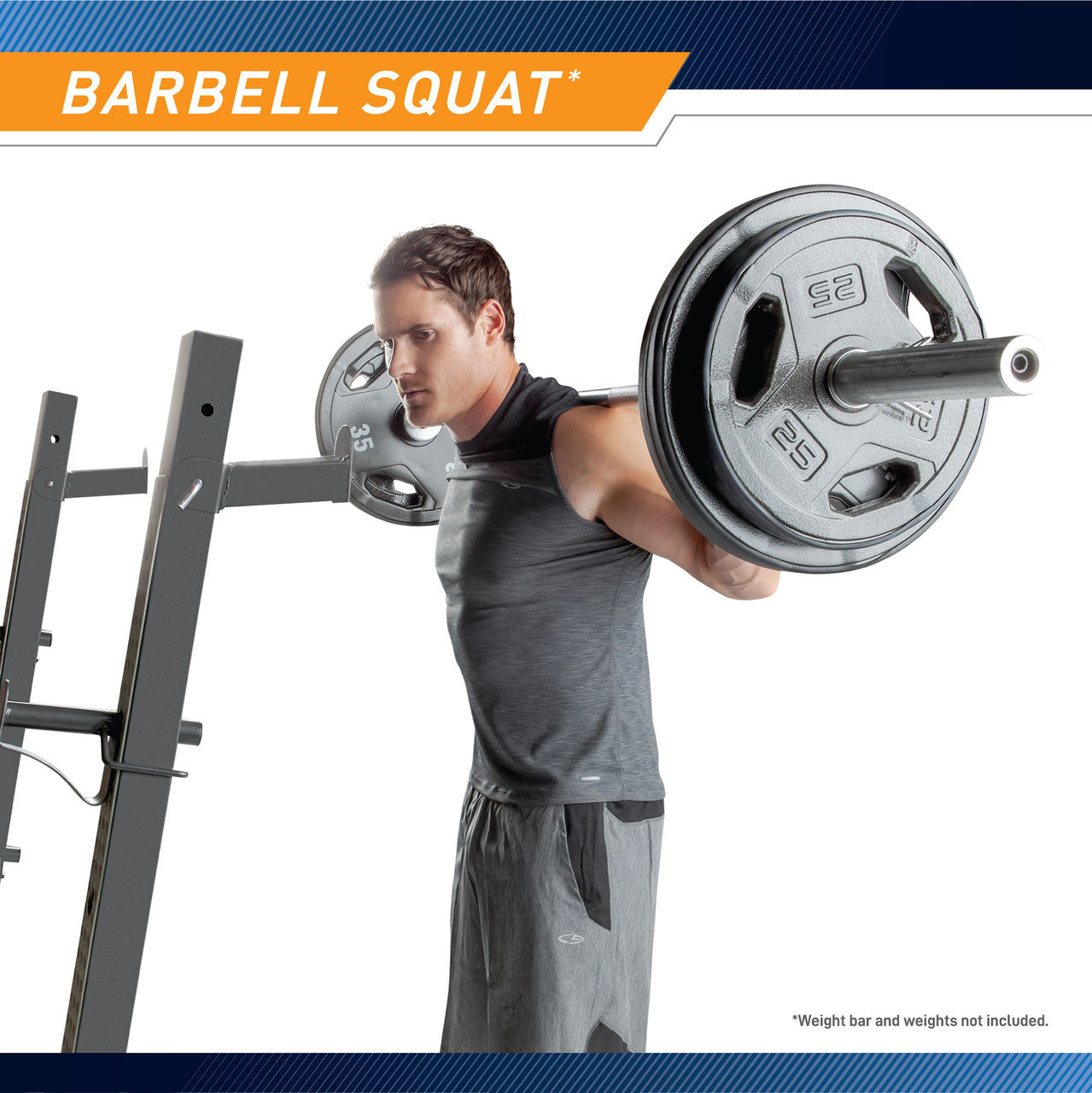 BARBELL SQUAT*

35

25

25

*Weight bar and weights not included.