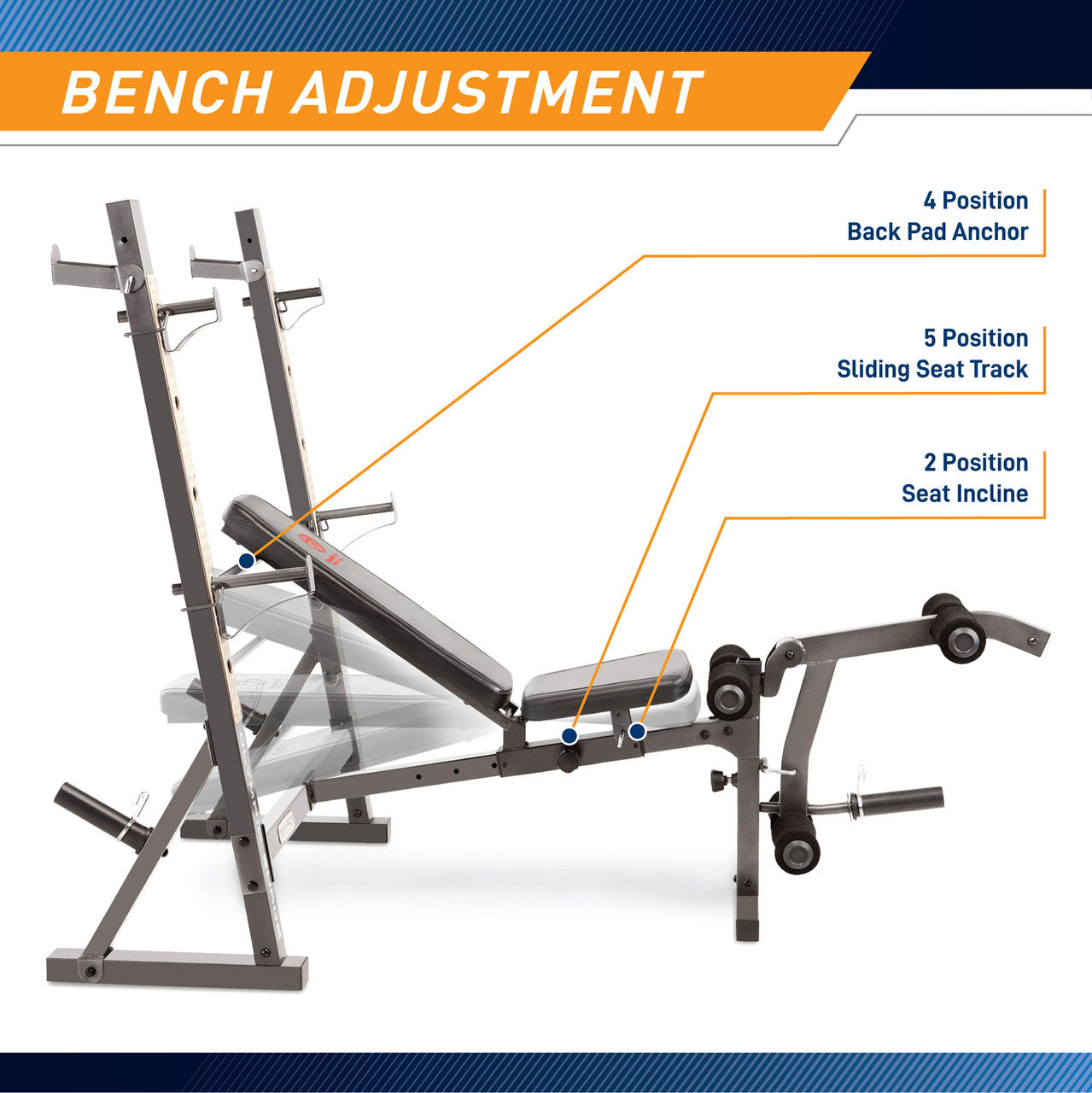 BENCH ADJUSTMENT

4 Position
Back Pad Anchor

5 Position
Sliding Seat Track

2 Position
Seat Incline