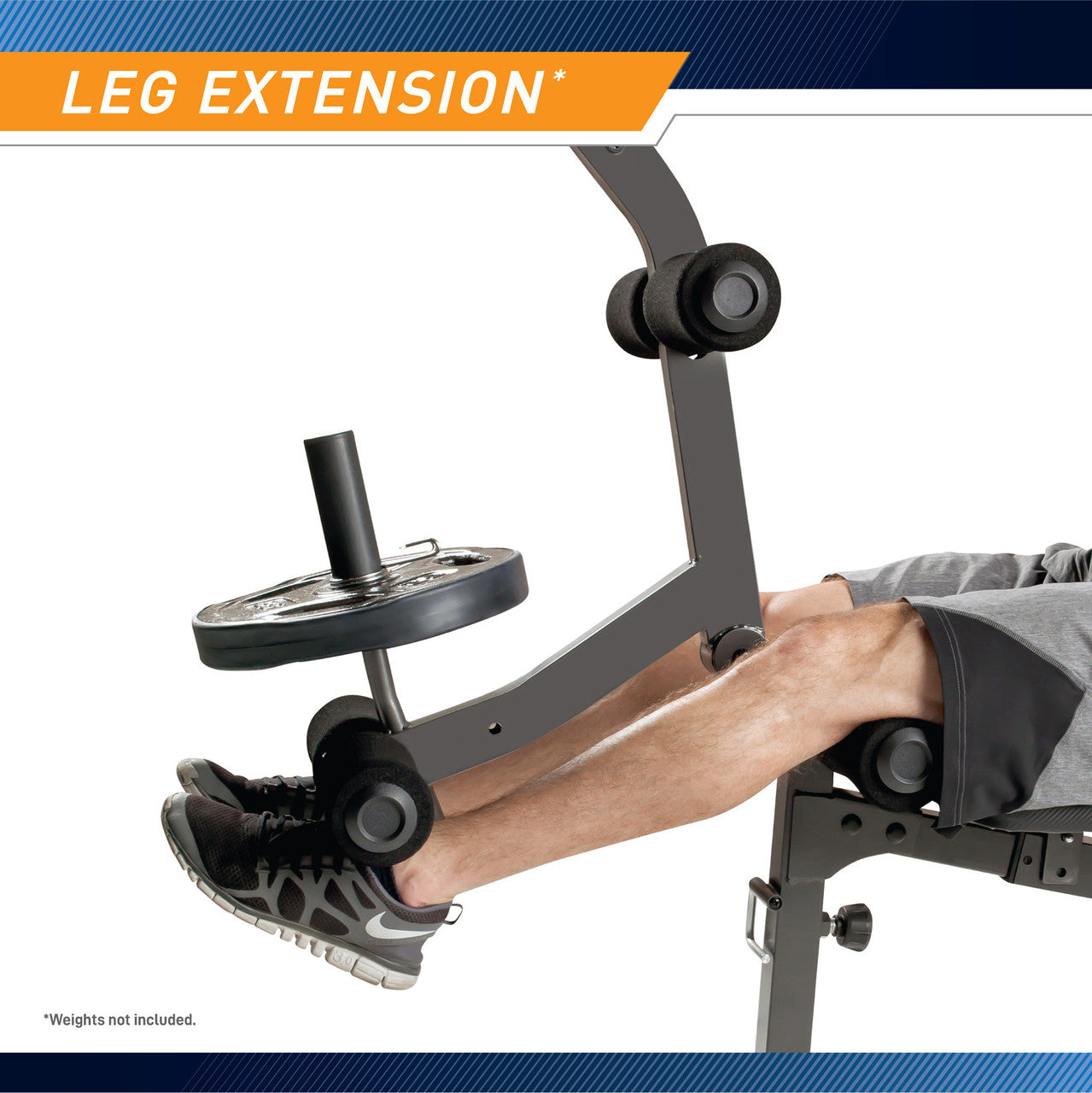 LEG EXTENSION*

*Weights not included.