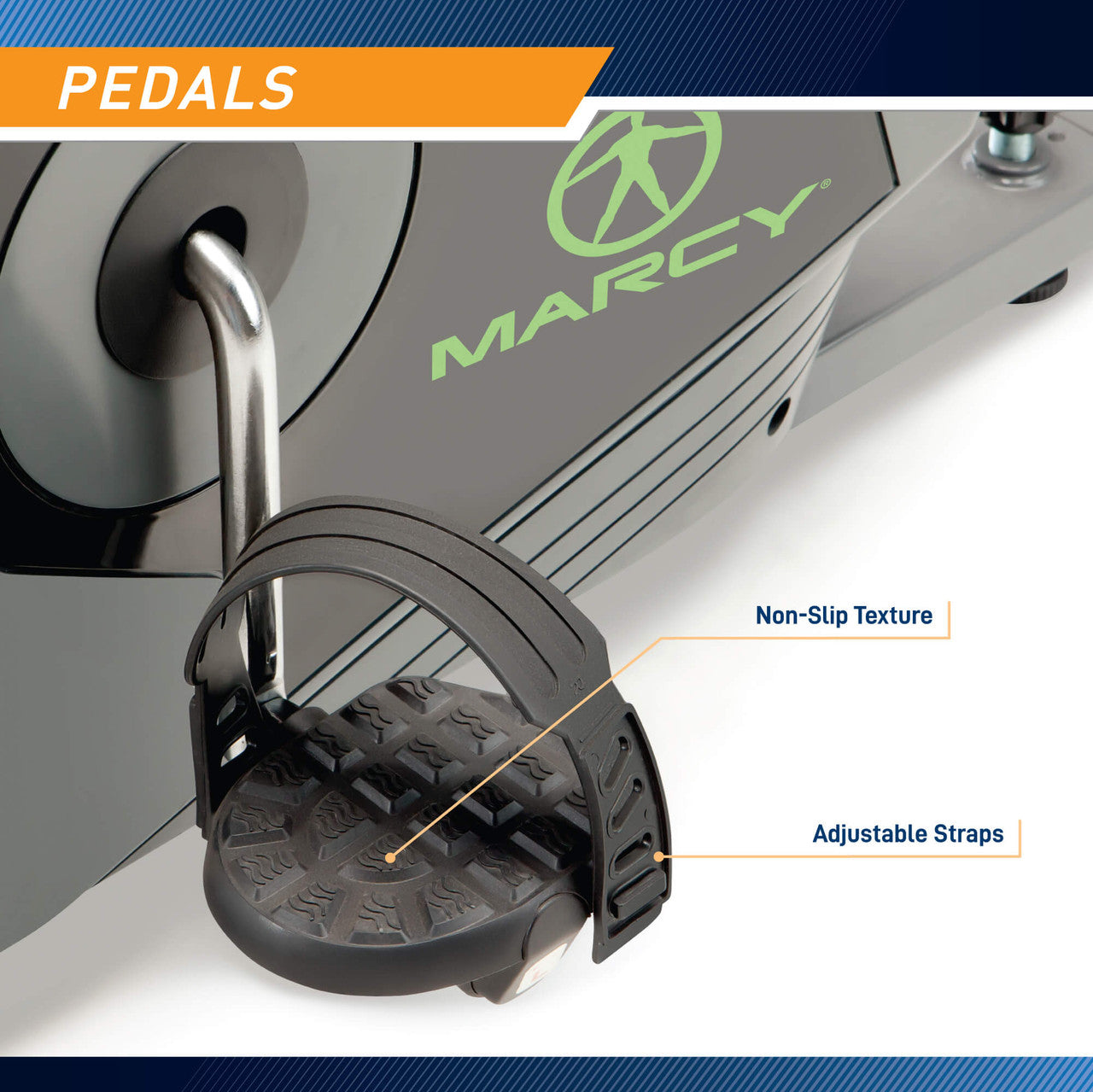 PEDALS

MARCY®

Non-Slip Texture

Adjustable Straps