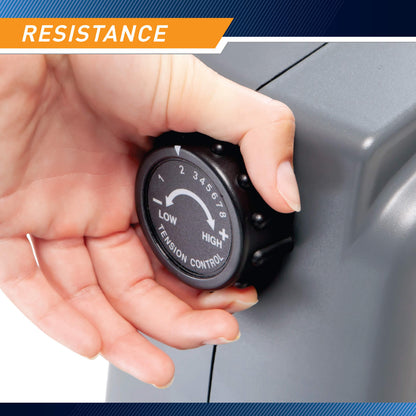 RESISTANCE

1 2 3 4 5 6 7 8

−

LOW

HIGH +

TENSION CONTROL