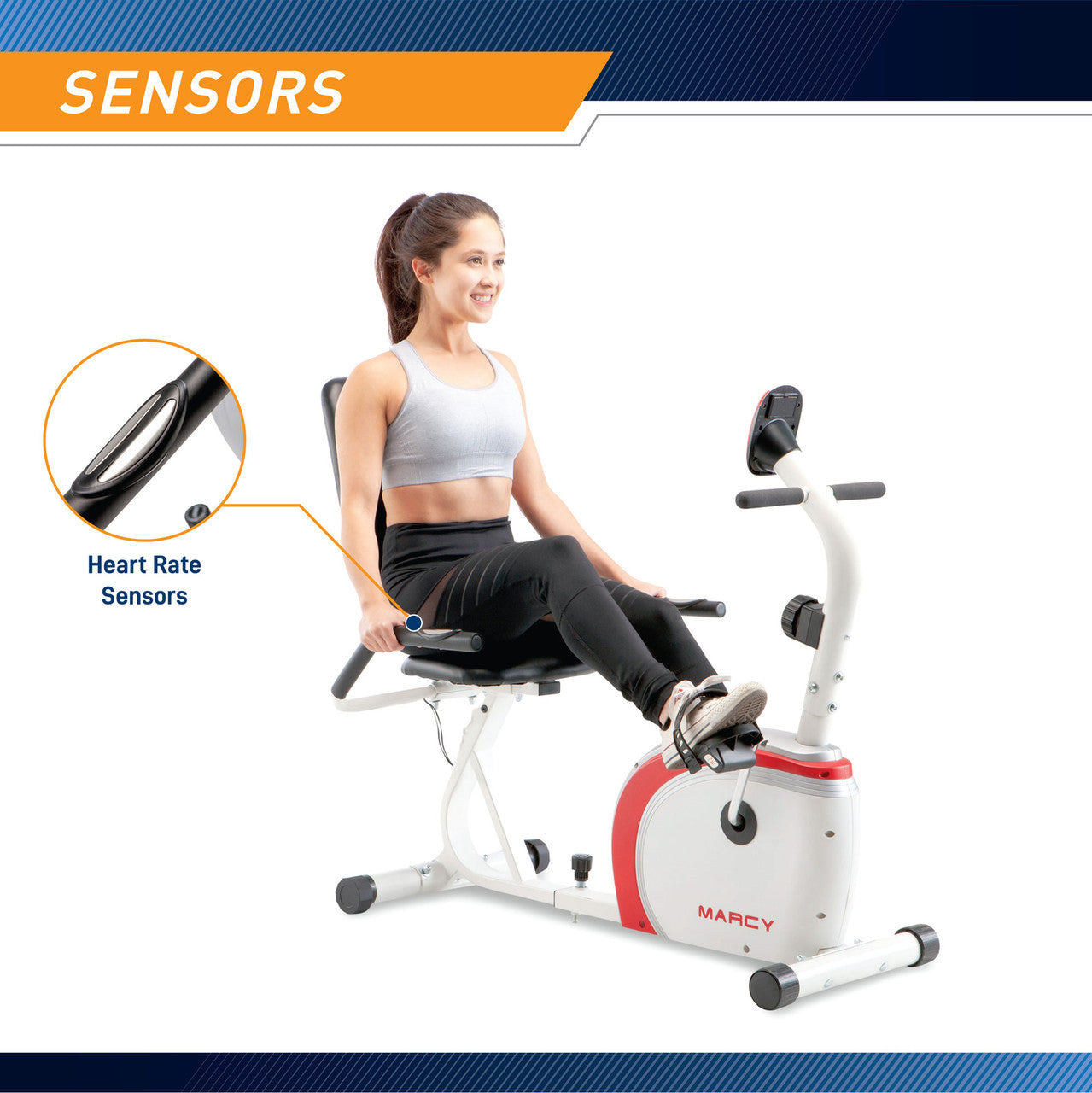 SENSORS

Heart Rate Sensors

MARCY