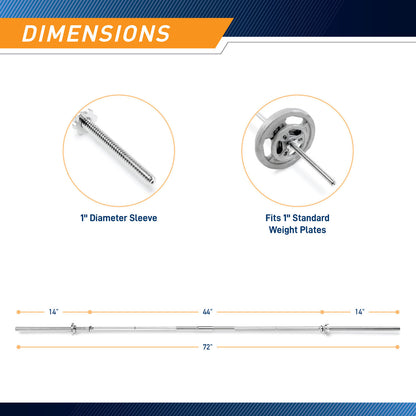 DIMENSIONS

1" Diameter Sleeve

Fits 1" Standard Weight Plates

14"

44"

14"

72"