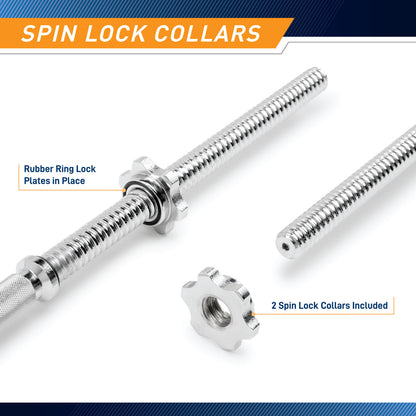 SPIN LOCK COLLARS

Rubber Ring Lock Plates in Place

2 Spin Lock Collars Included