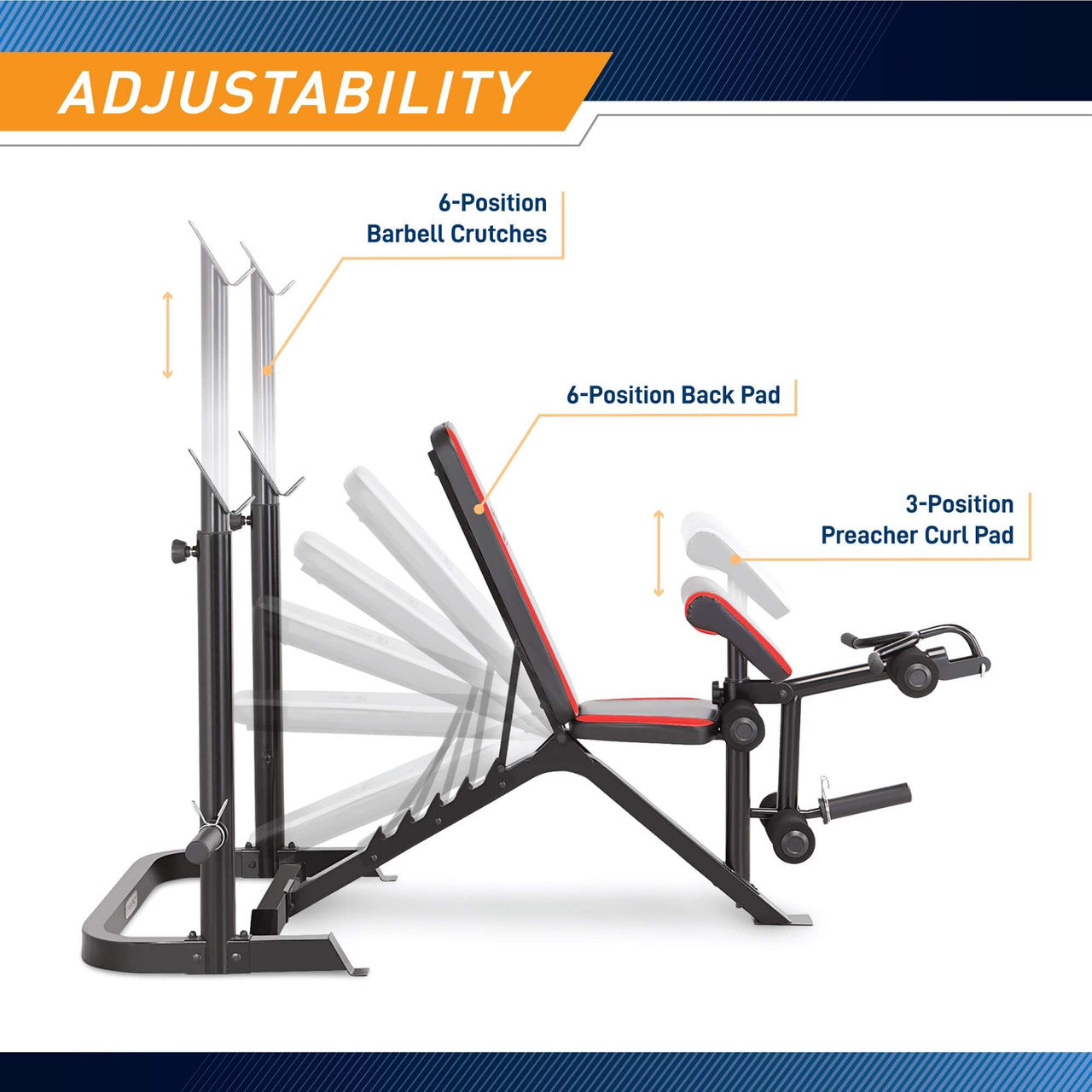 ADJUSTABILITY

6-Position
Barbell Crutches

6-Position Back Pad

3-Position
Preacher Curl Pad