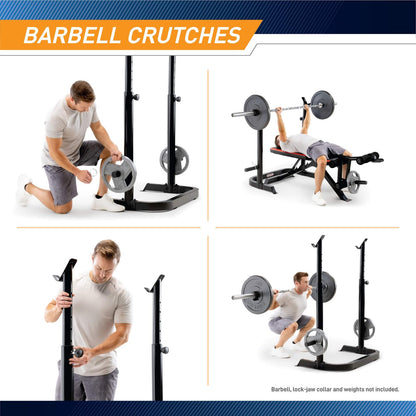 BARBELL CRUTCHES

Barbell, lock-jaw collar and weights not included.