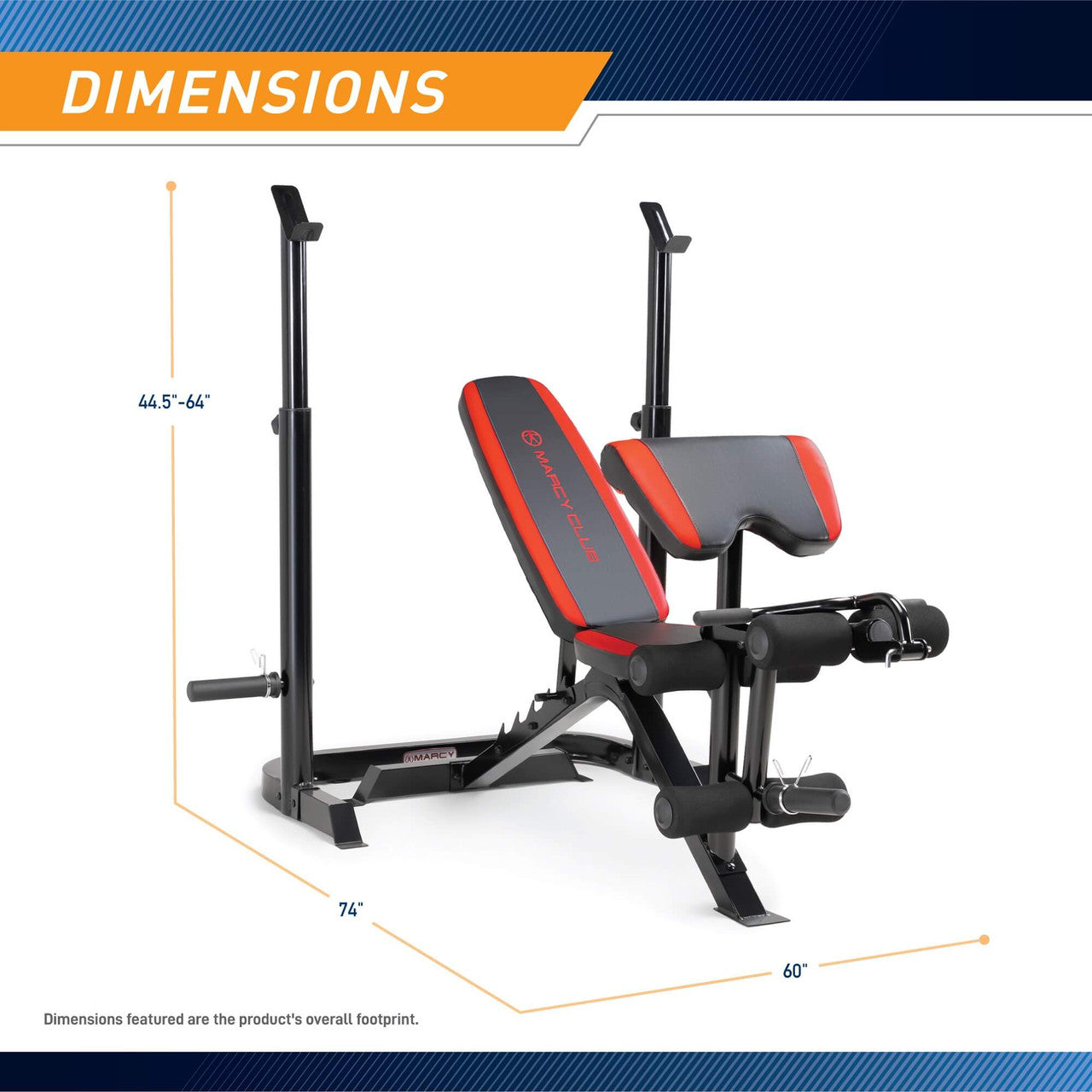 DIMENSIONS

44.5"-64"

MARCY CLUB

MARCY

74"

60"

Dimensions featured are the product's overall footprint.