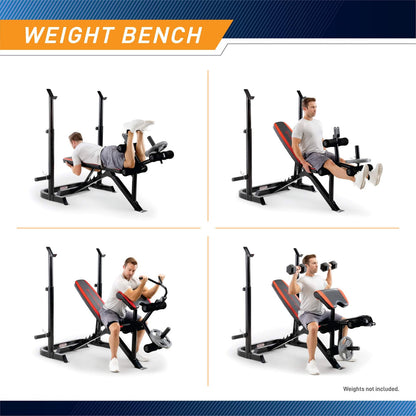 WEIGHT BENCH

Weights not included.