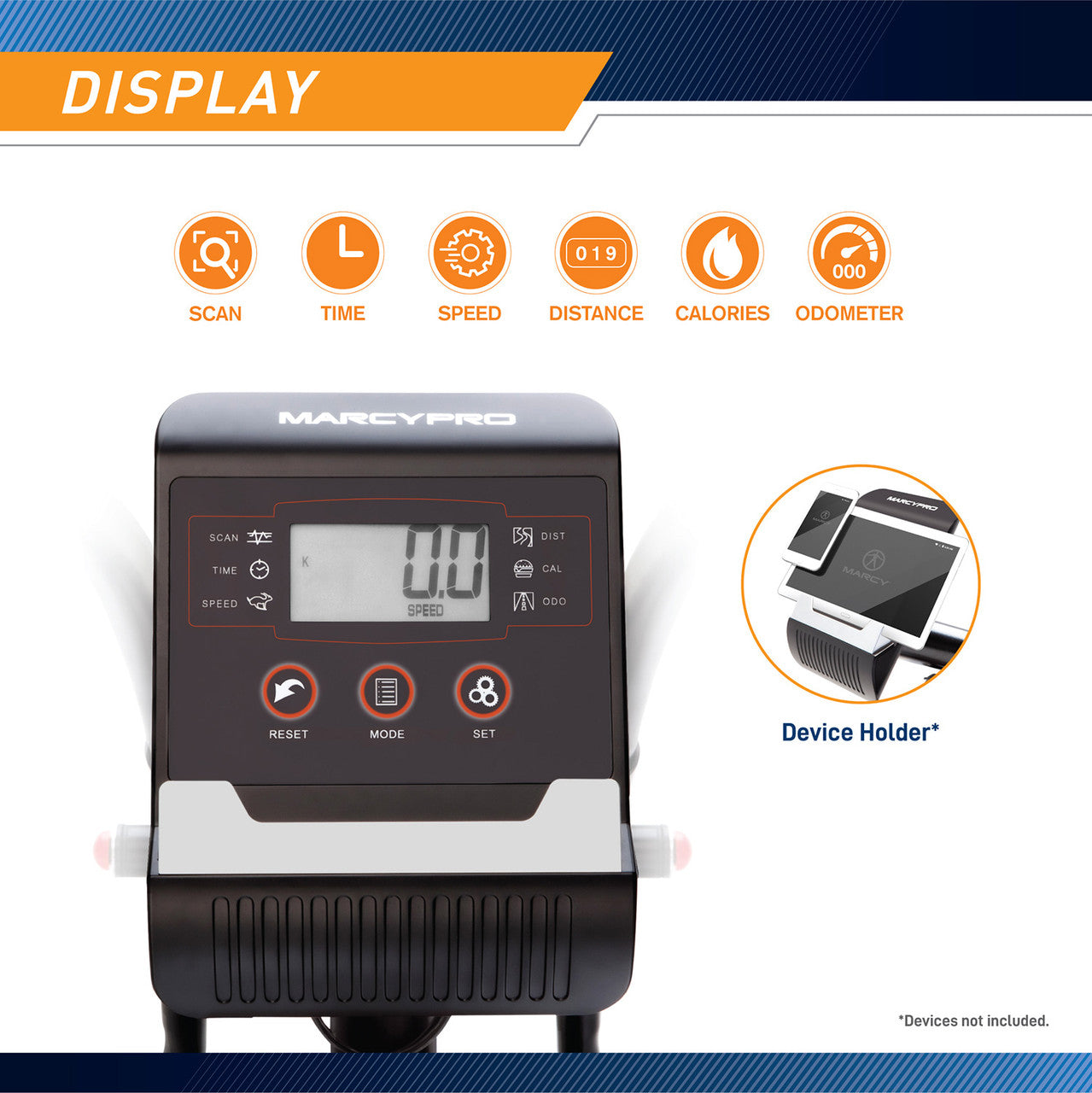 DISPLAY

019

000

SCAN TIME SPEED DISTANCE CALORIES ODOMETER

MARCYPRO

SCAN
TIME
SPEED

K
0.0
SPEED

DIST
CAL
ODO

RESET MODE SET

MARCYPRO

MARCY

Device Holder*

*Devices not included.