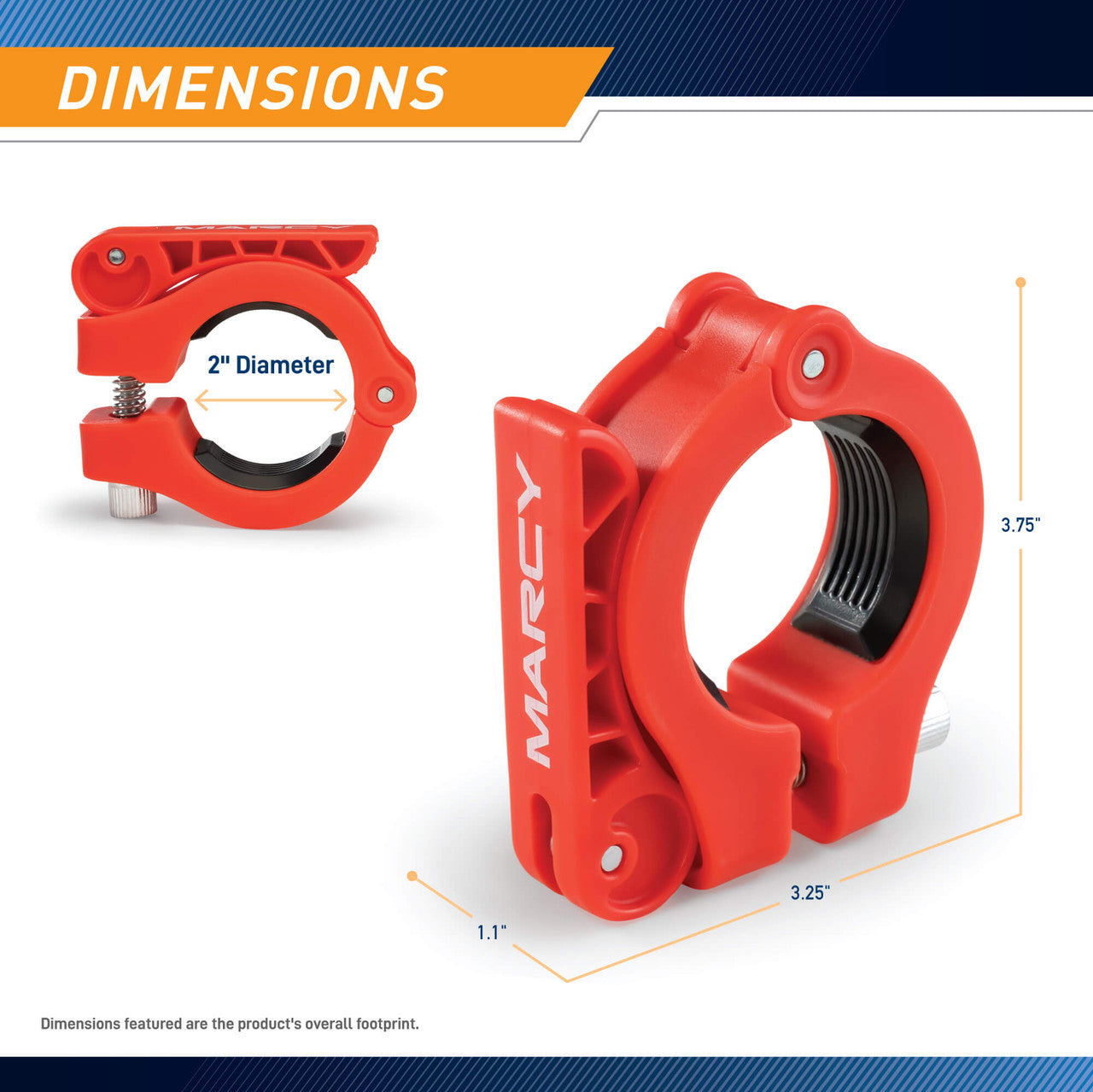 DIMENSIONS

MARCY

2" Diameter

MARCY

3.75"

3.25"

1.1"

Dimensions featured are the product's overall footprint.