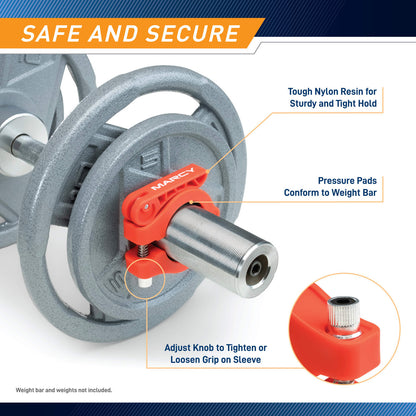 SAFE AND SECURE

Tough Nylon Resin for Sturdy and Tight Hold

Pressure Pads Conform to Weight Bar

MARCY

5

Adjust Knob to Tighten or Loosen Grip on Sleeve

Weight bar and weights not included.