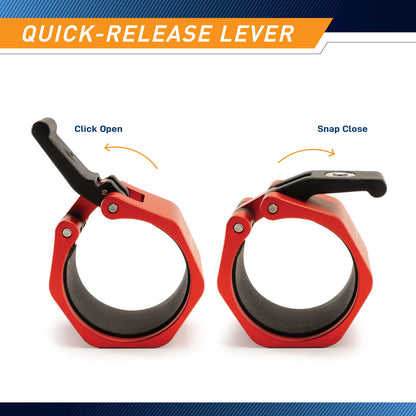 QUICK-RELEASE LEVER

Click Open

Snap Close