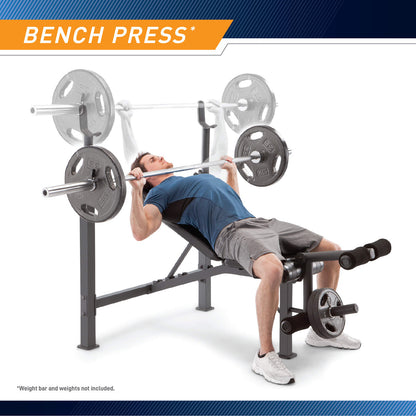 BENCH PRESS*

*Weight bar and weights not included.