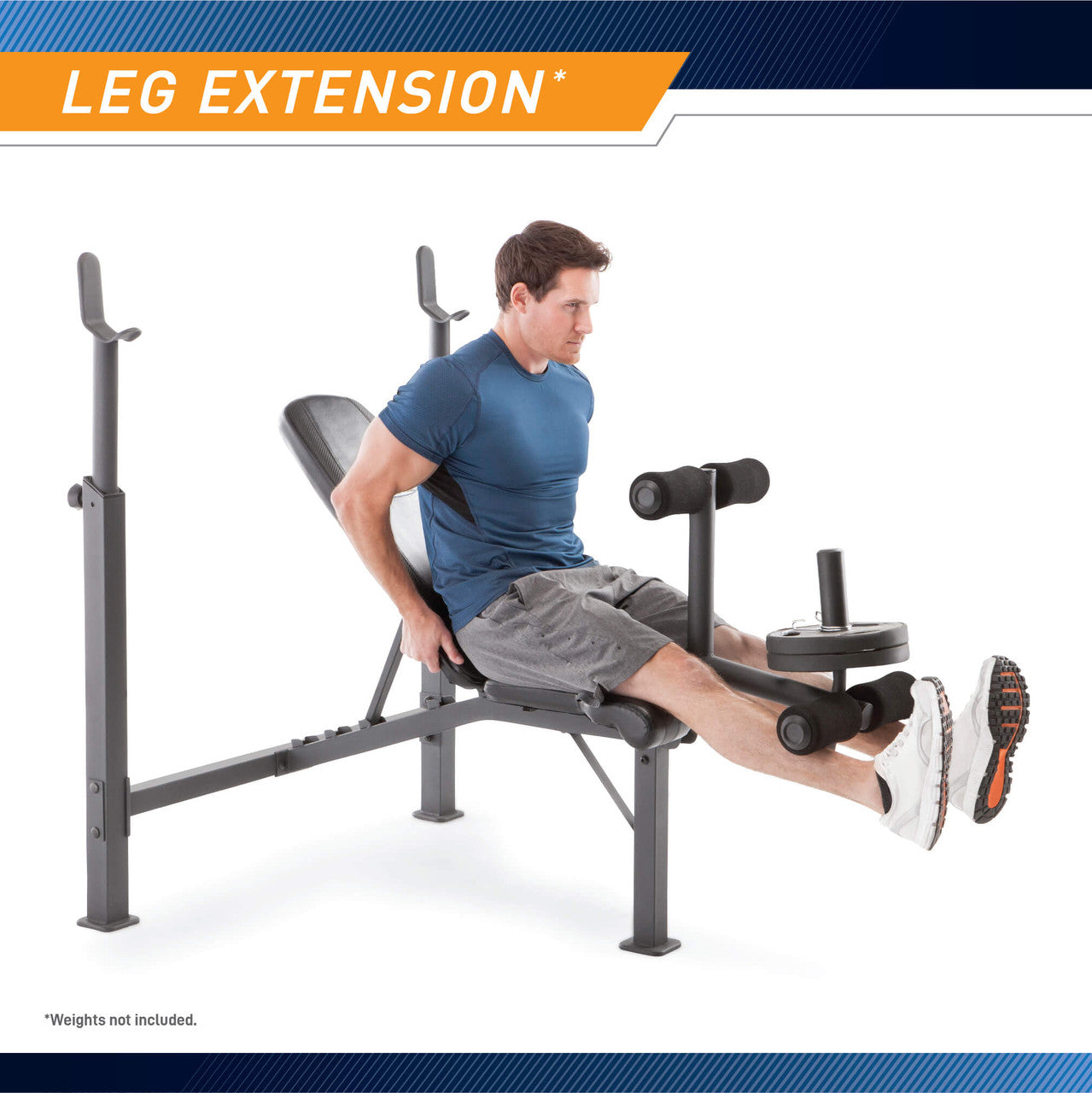 LEG EXTENSION*

*Weights not included.