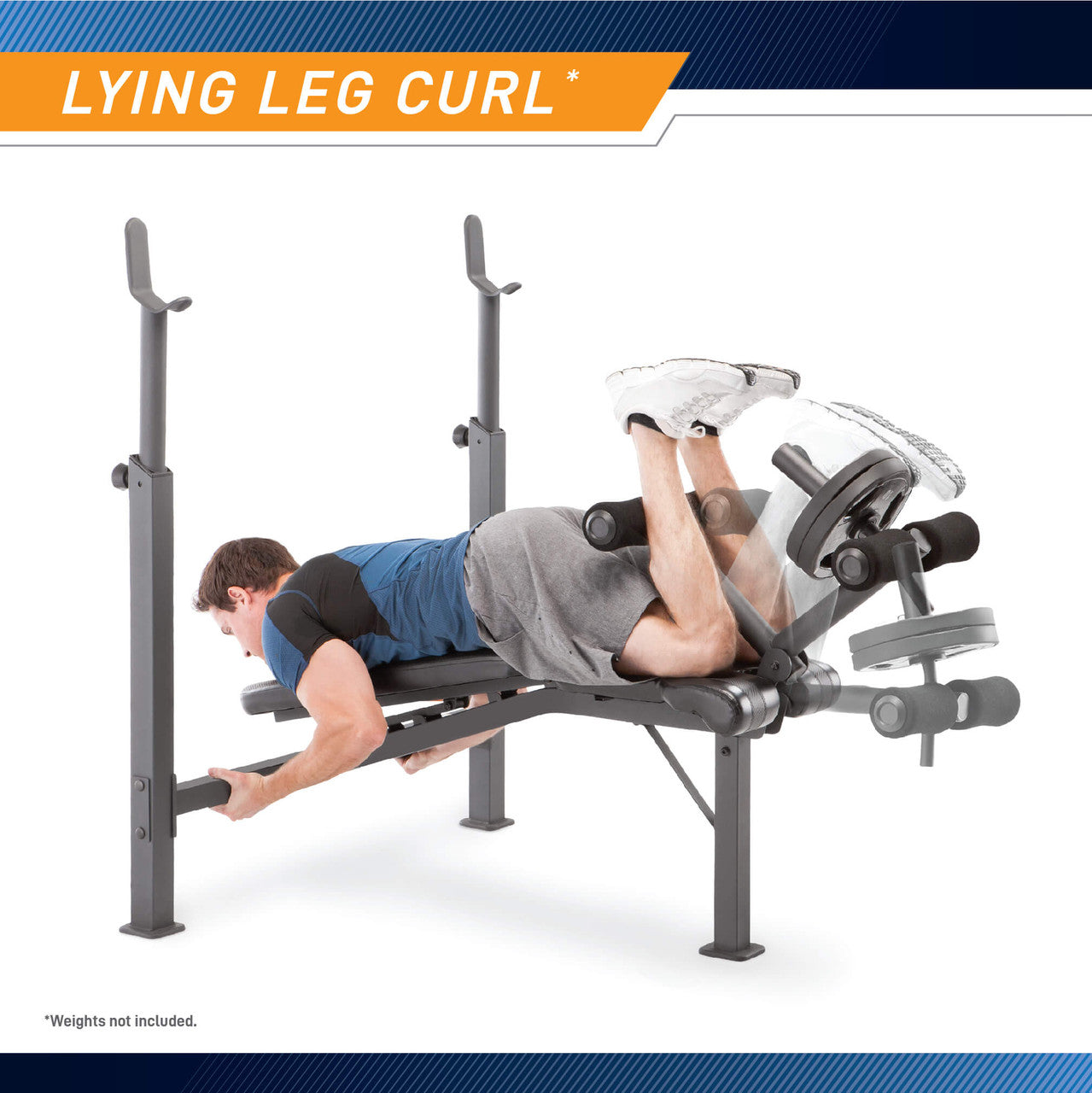 LYING LEG CURL*

*Weights not included.