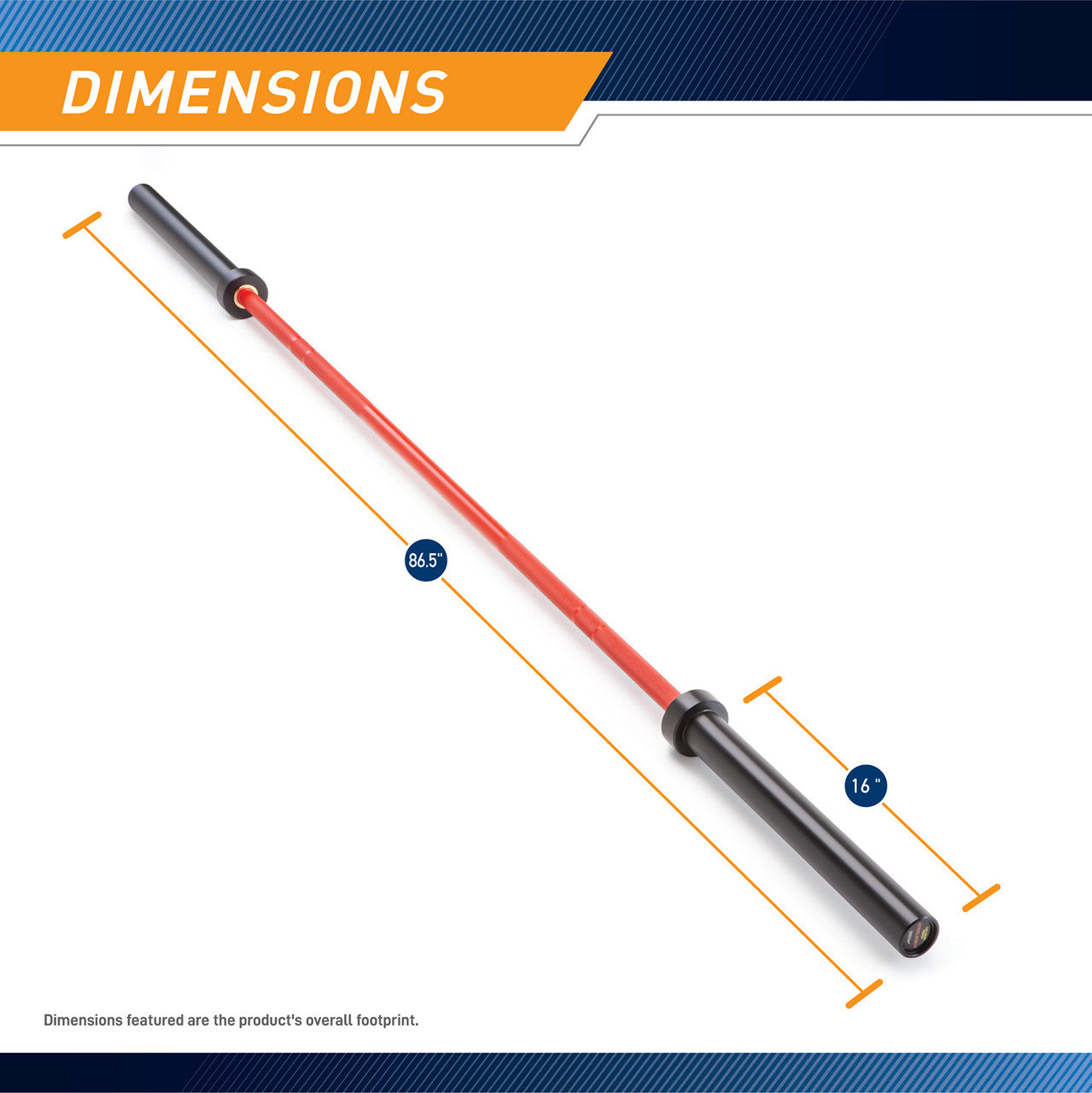 DIMENSIONS

86.5"

16 "

Dimensions featured are the product's overall footprint.