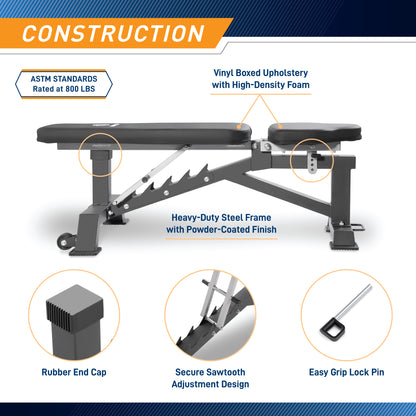 CONSTRUCTION

ASTM STANDARDS
Rated at 800 LBS

Vinyl Boxed Upholstery with High-Density Foam

Heavy-Duty Steel Frame with Powder-Coated Finish

Rubber End Cap

Secure Sawtooth Adjustment Design

Easy Grip Lock Pin