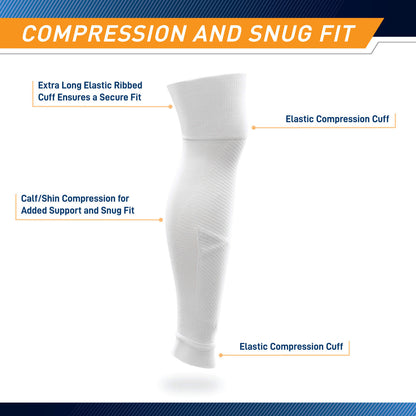 COMPRESSION AND SNUG FIT

Extra Long Elastic Ribbed Cuff Ensures a Secure Fit

Elastic Compression Cuff

Calf/Shin Compression for Added Support and Snug Fit

Elastic Compression Cuff