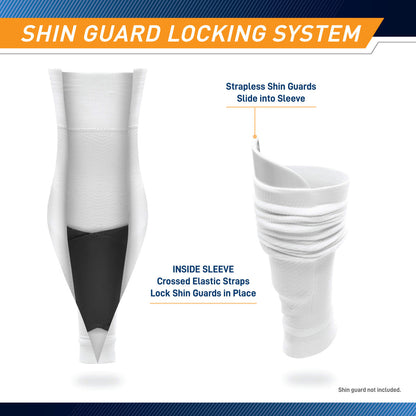 SHIN GUARD LOCKING SYSTEM

Strapless Shin Guards
Slide into Sleeve

INSIDE SLEEVE
Crossed Elastic Straps
Lock Shin Guards in Place

Shin guard not included.