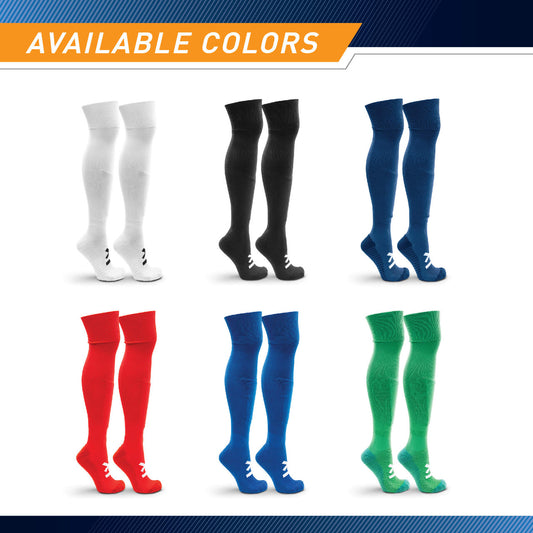 AVAILABLE COLORS