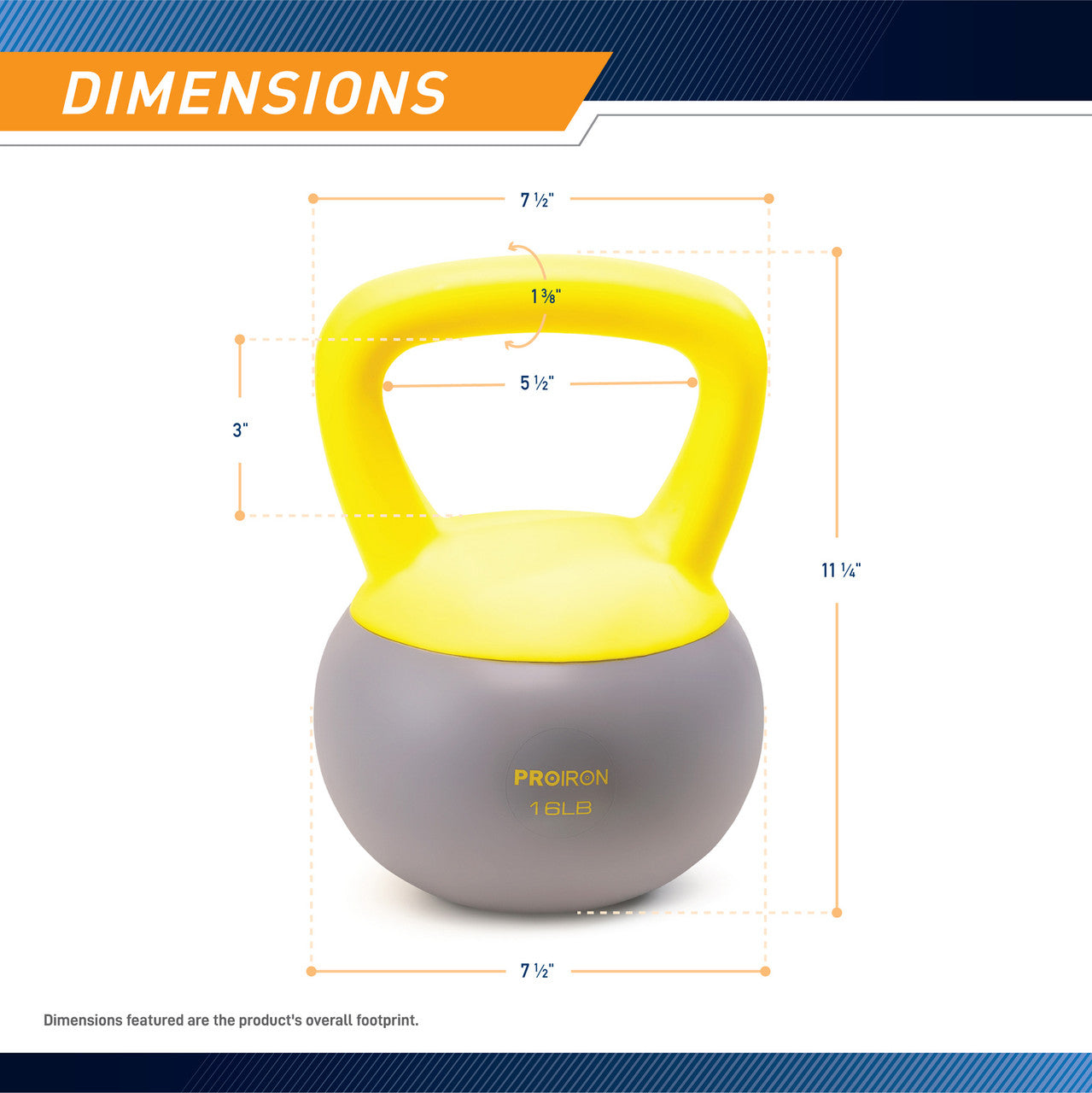 DIMENSIONS

7 ½"

1 ⅜"

5 ½"

3"

11 ¼"

PROIRON
16LB

7 ½"

Dimensions featured are the product's overall footprint.