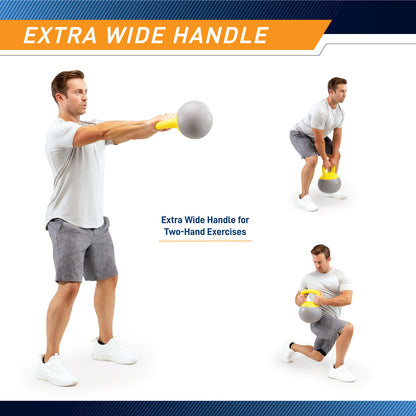 EXTRA WIDE HANDLE

Extra Wide Handle for Two-Hand Exercises