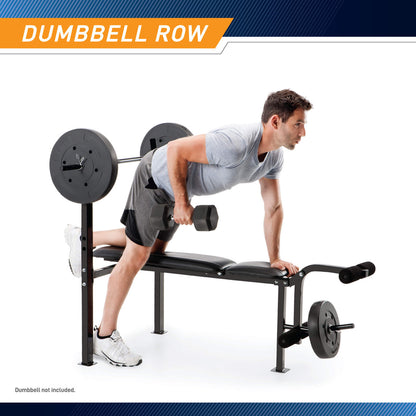 DUMBBELL ROW

Dumbbell not included.