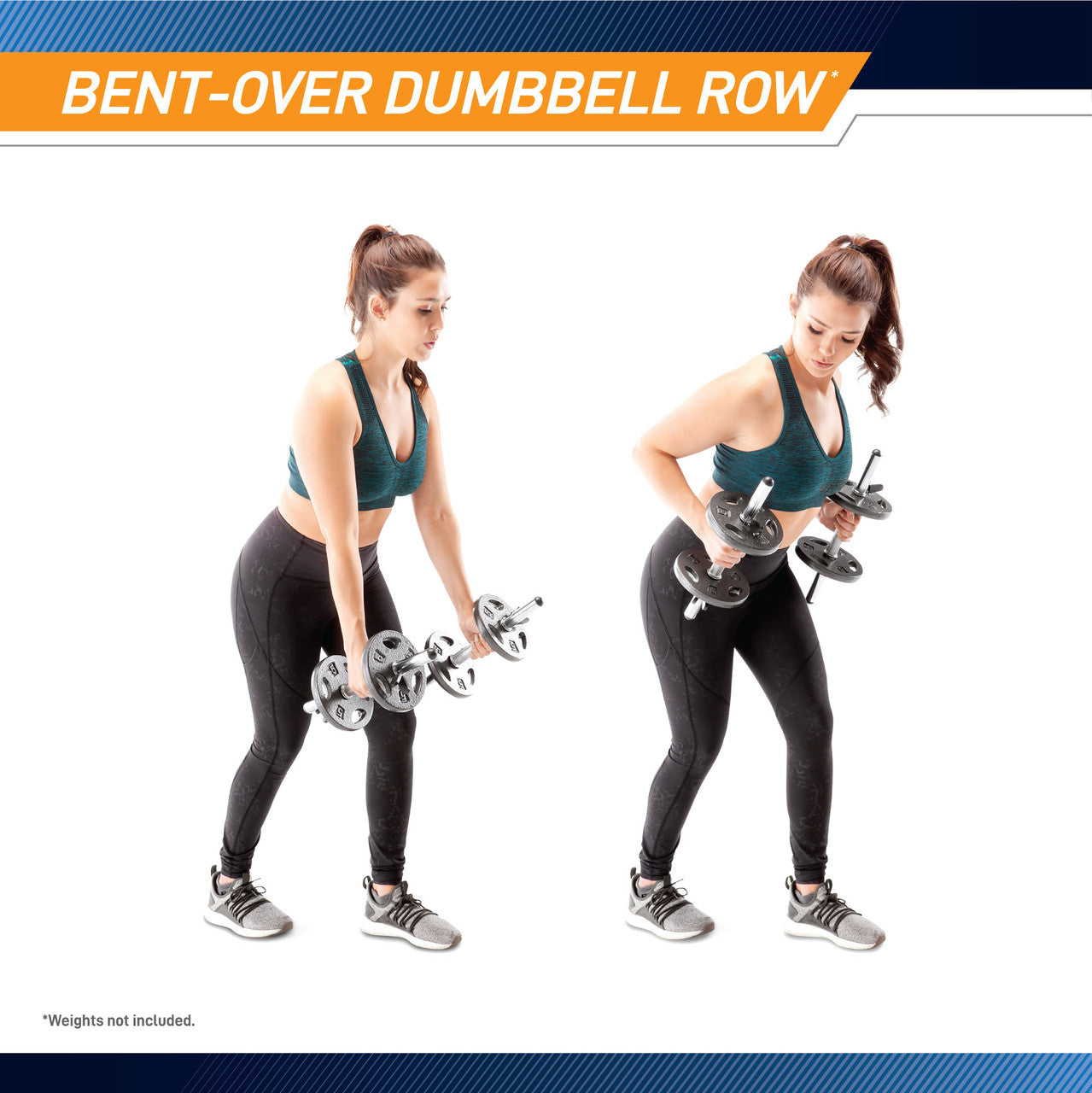 BENT-OVER DUMBBELL ROW*

*Weights not included.