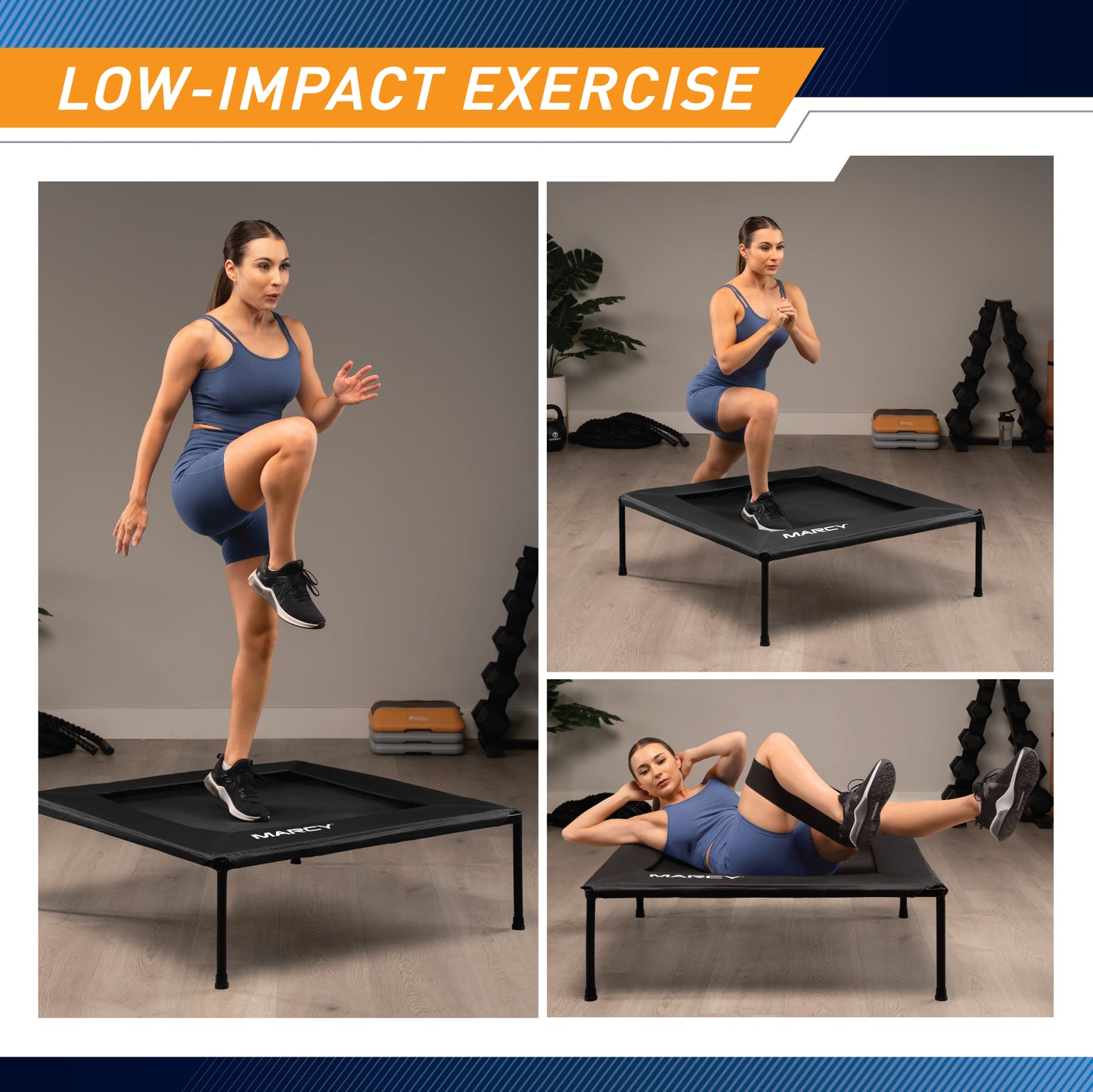 LOW-IMPACT EXERCISE

MARCY

MARCY

MARCY