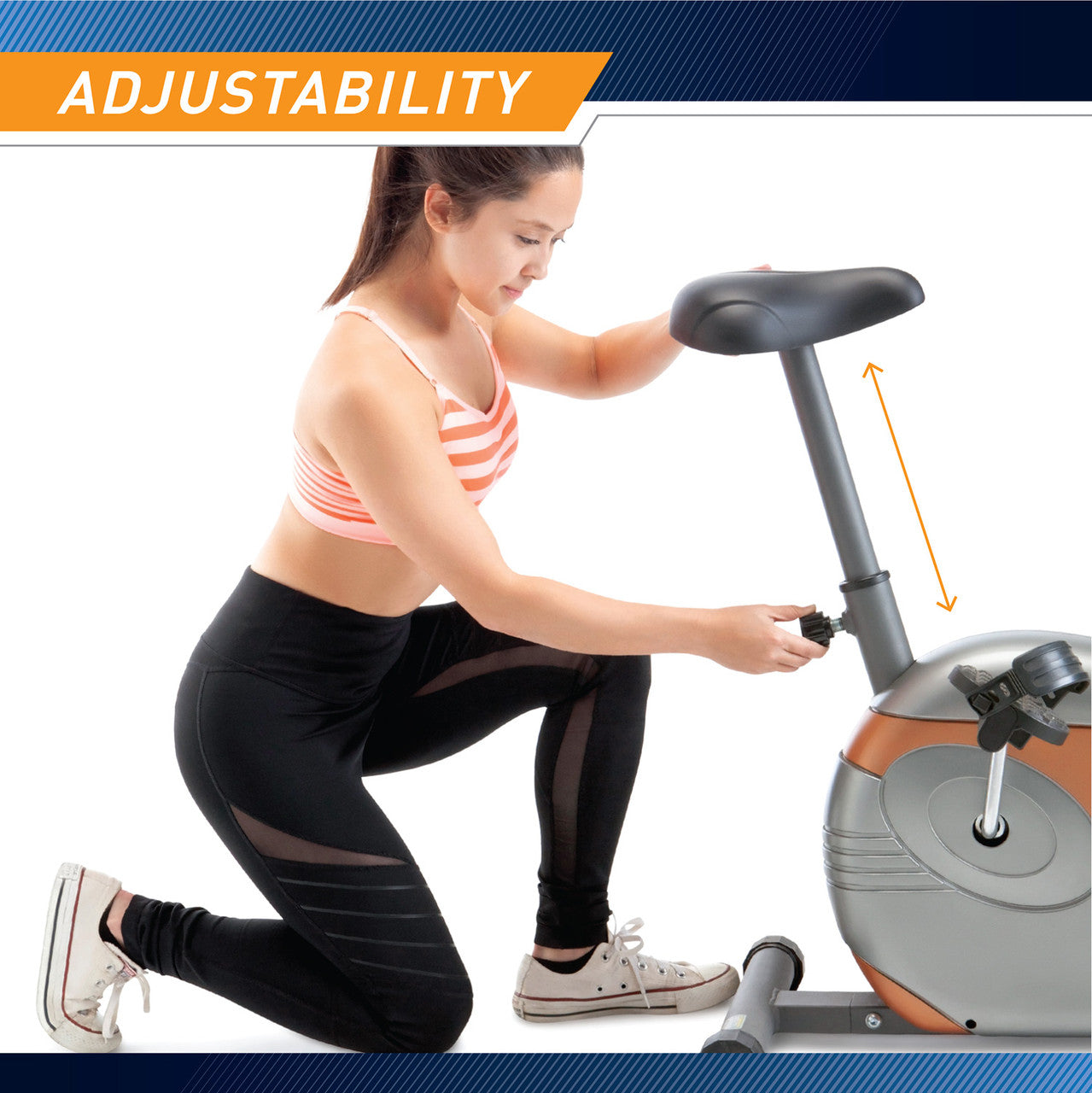 ADJUSTABILITY