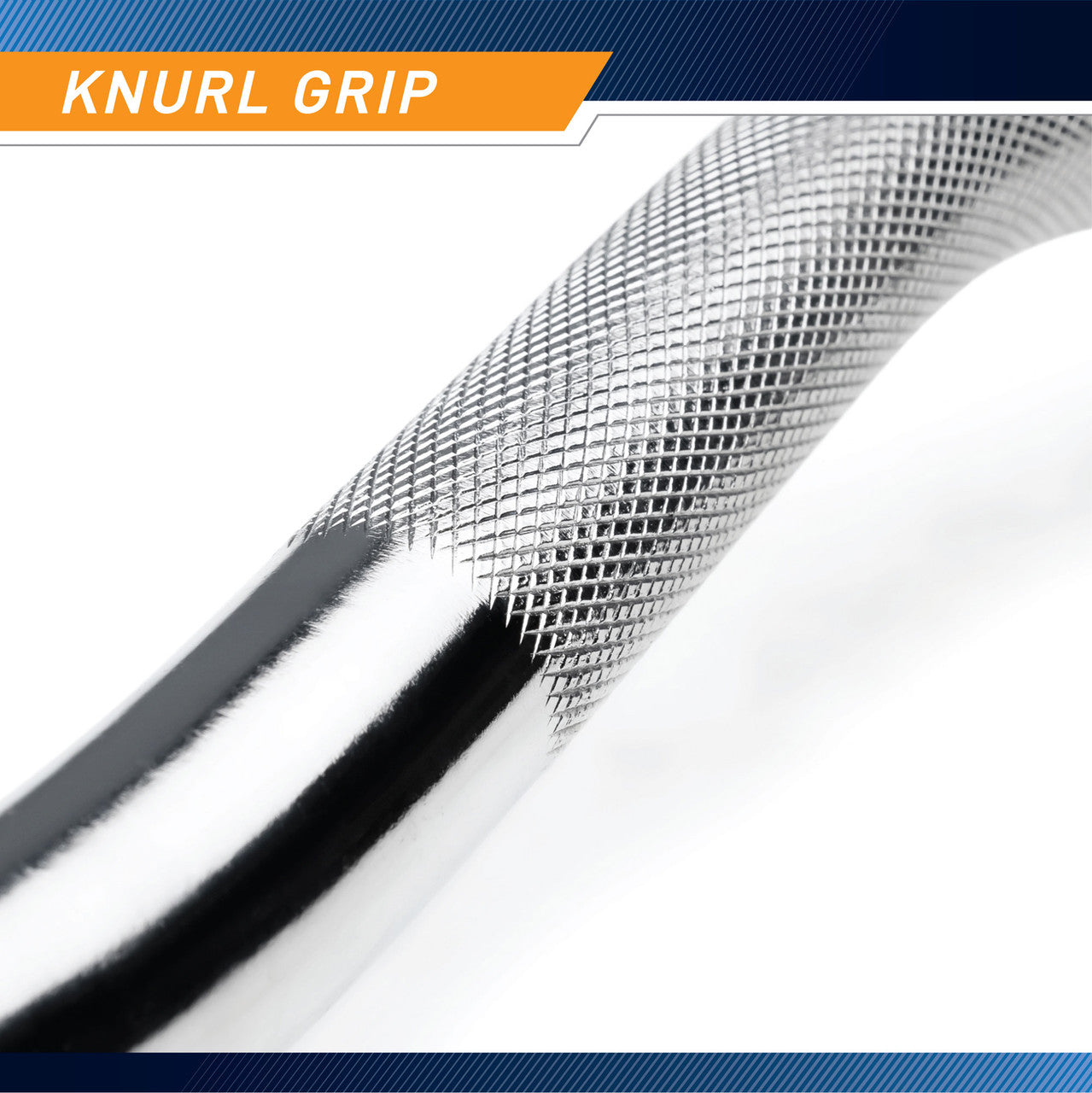 KNURL GRIP