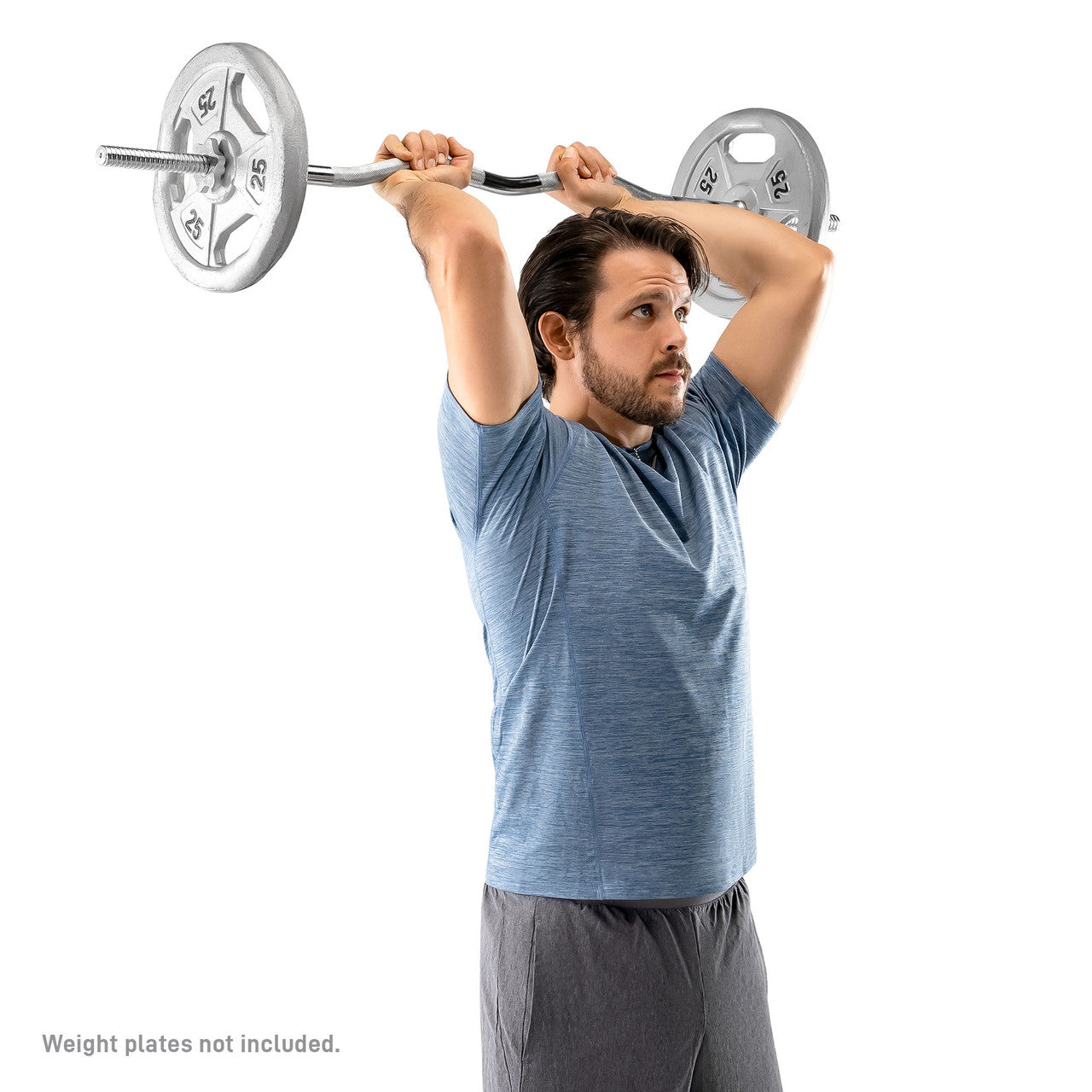 25
25
25
25
25

Weight plates not included.