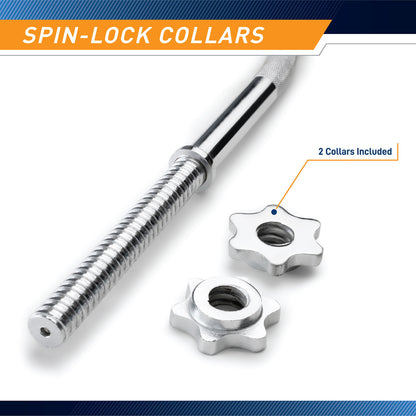 SPIN-LOCK COLLARS

2 Collars Included