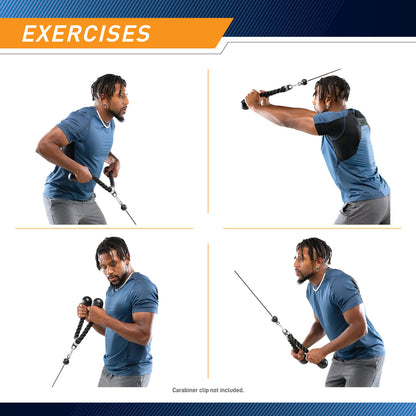 EXERCISES

Carabiner clip not included.