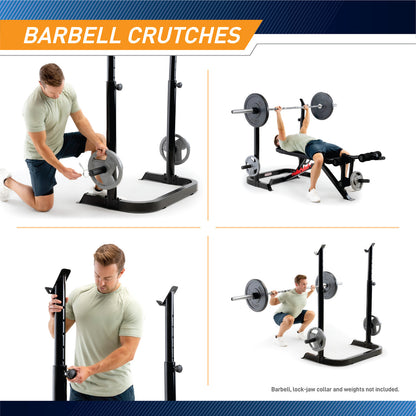 BARBELL CRUTCHES

Barbell, lock-jaw collar and weights not included.