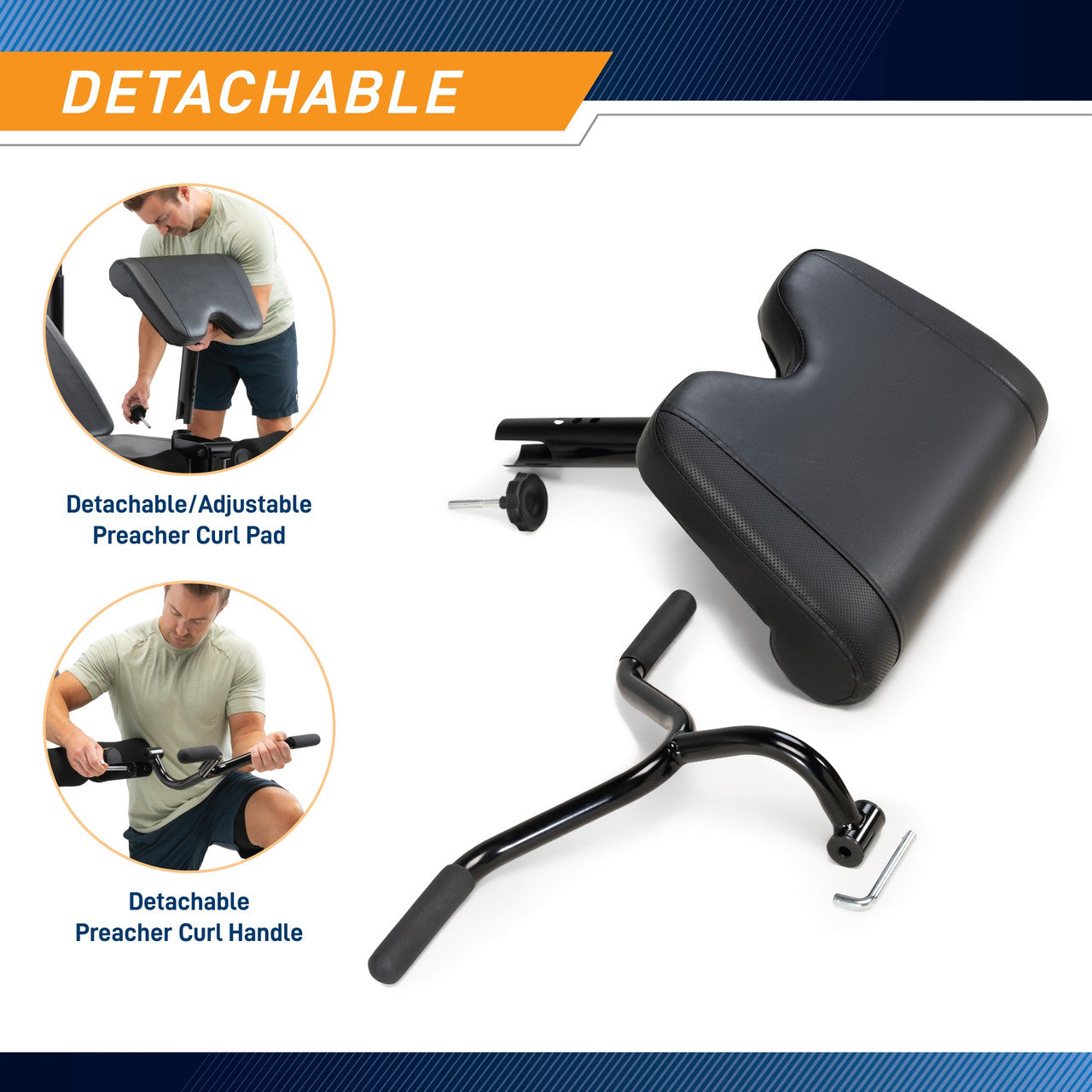 DETACHABLE

Detachable/Adjustable
Preacher Curl Pad

Detachable
Preacher Curl Handle