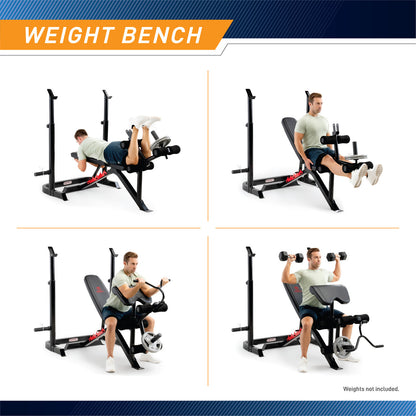 WEIGHT BENCH

Weights not included.