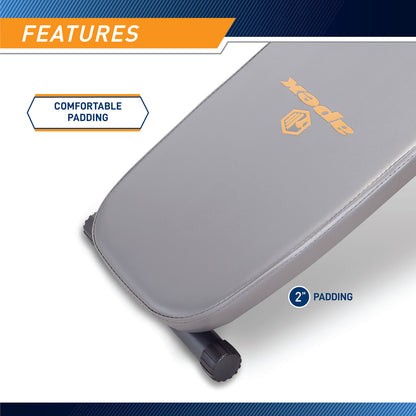 FEATURES

COMFORTABLE PADDING

apex

2" PADDING