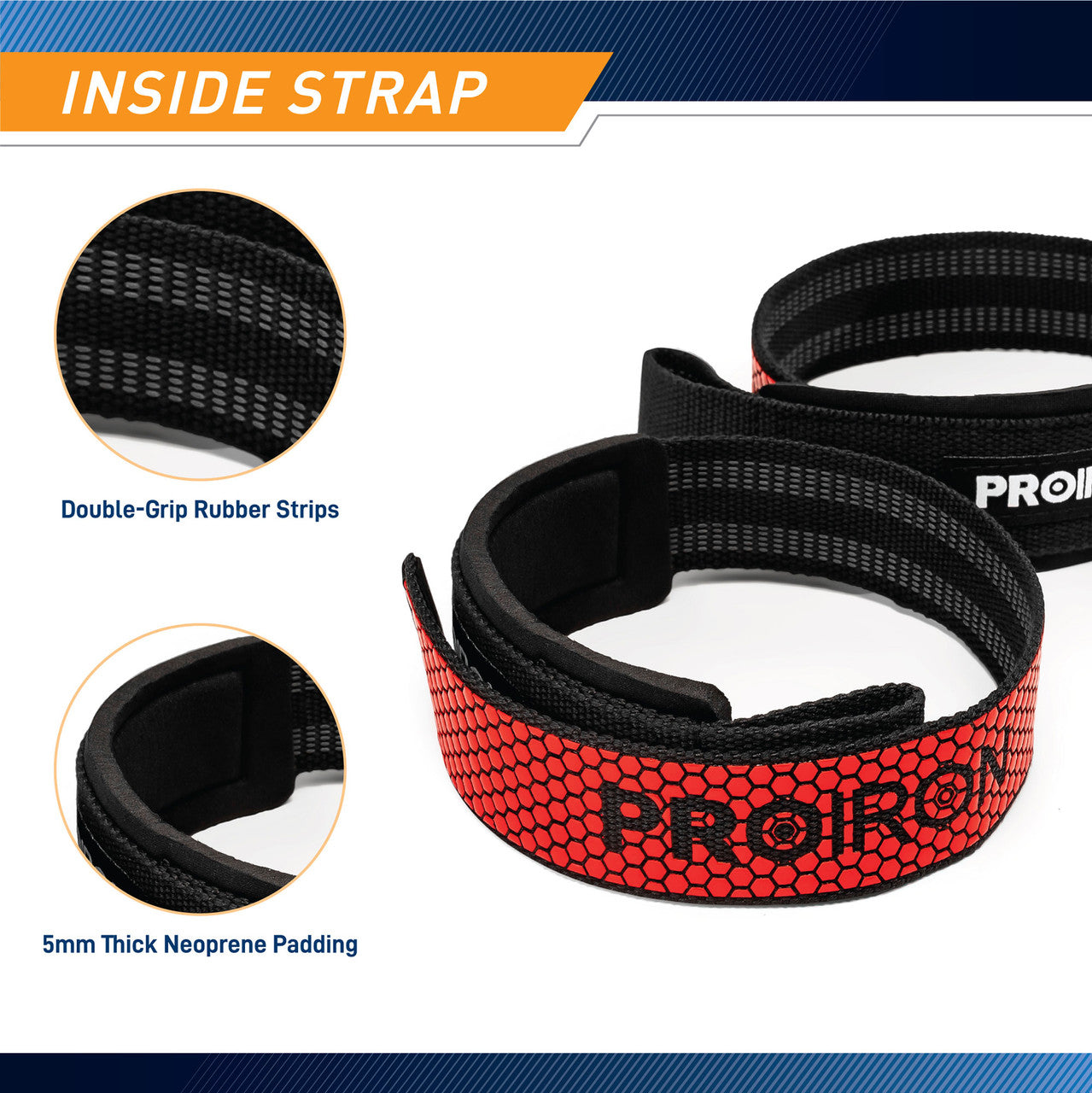 INSIDE STRAP

Double-Grip Rubber Strips

5mm Thick Neoprene Padding

PROI

PROIRON