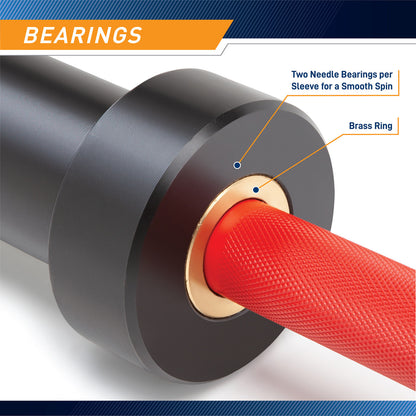 BEARINGS

Two Needle Bearings per Sleeve for a Smooth Spin

Brass Ring