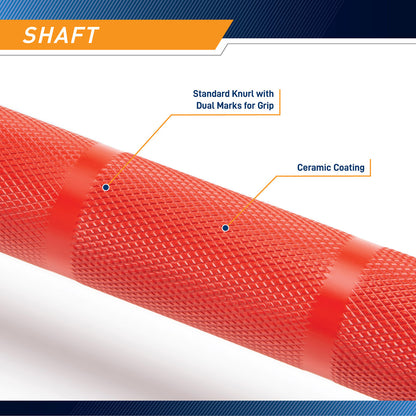 SHAFT

Standard Knurl with Dual Marks for Grip

Ceramic Coating